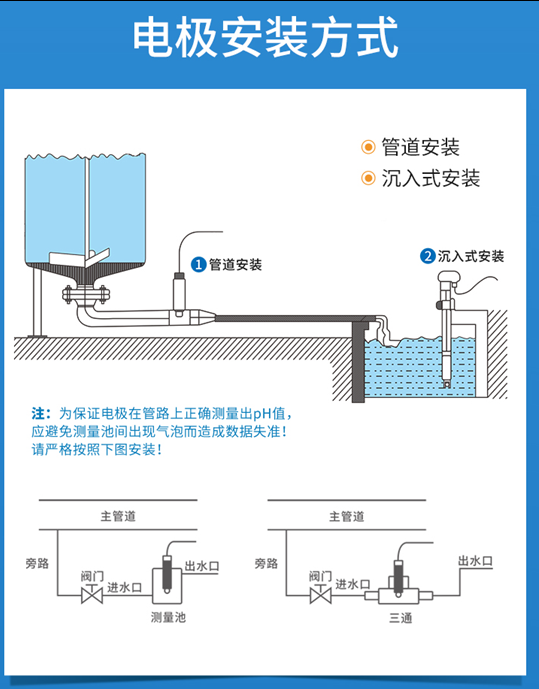 电极安装方式

管道安装
沉入式安装

1 管道安装

2 沉入式安装

注：为保证电极在管路上正确测量出pH值，应避免测量池间出现气泡而造成数据失准！请严格按照下图安装！

主管道
旁路
阀门
进水口
出水口
测量池

主管道
旁路
阀门
进水口
出水口
三通