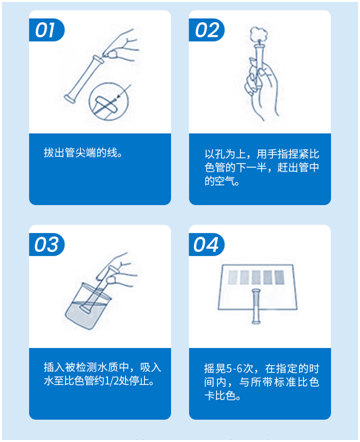 01

拔出管尖端的线。

02

以孔为上，用手指捏紧比色管的下一半，赶出管中的空气。

03

插入被检测水质中，吸入水至比色管约1/2处停止。

04

摇晃5-6次，在指定的时间内，与所带标准比色卡比色。