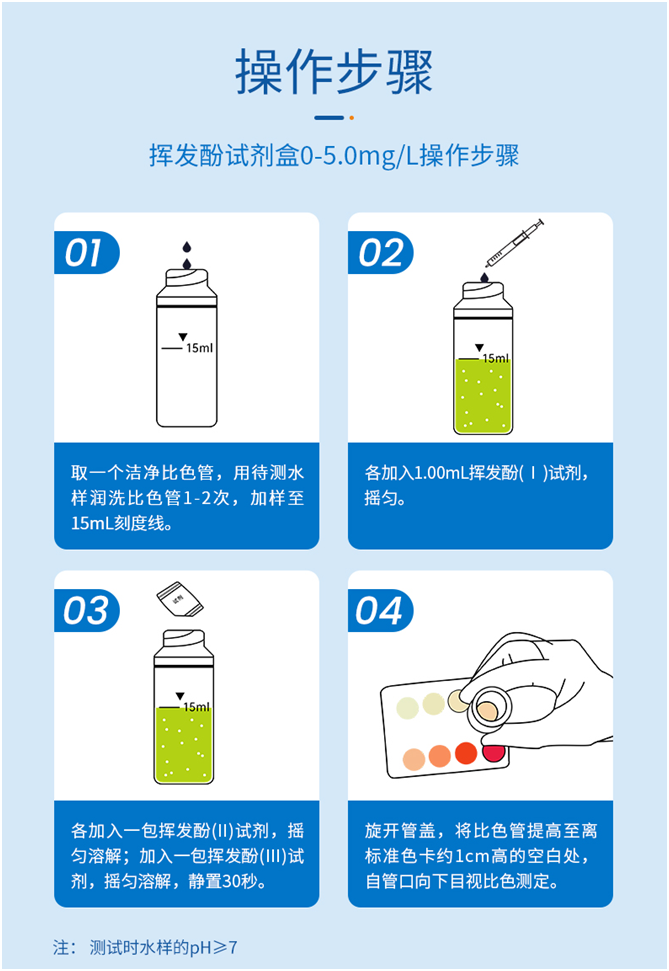 操作步骤

挥发酚试剂盒0-5.0mg/L操作步骤

01

15ml

取一个洁净比色管，用待测水样润洗比色管1-2次，加样至15mL刻度线。

02

15ml

各加入1.00mL挥发酚(Ⅰ)试剂，摇匀。

03

试剂

15ml

各加入一包挥发酚(II)试剂，摇匀溶解；加入一包挥发酚(III)试剂，摇匀溶解，静置30秒。

04

旋开管盖，将比色管提高至离标准色卡约1cm高的空白处，自管口向下目视比色测定。

注：测试时水样的pH≥7