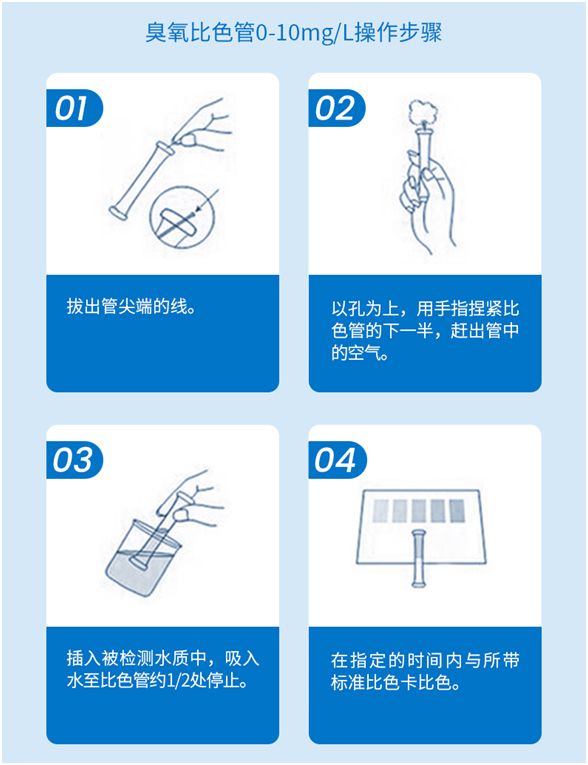 臭氧比色管0-10mg/L操作步骤

01

拔出管尖端的线。

02

以孔为上，用手指捏紧比色管的下一半，赶出管中的空气。

03

插入被检测水质中，吸入水至比色管约1/2处停止。

04

在指定的时间内与所带标准比色卡比色。