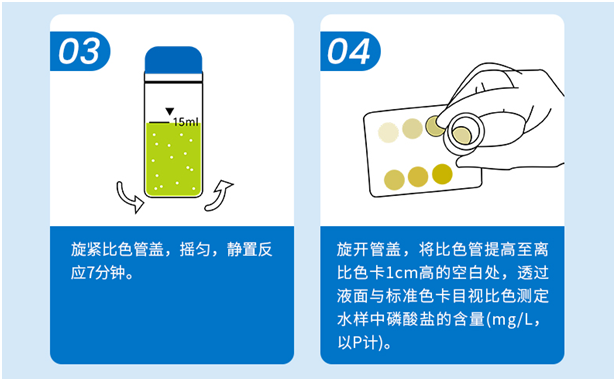 03

15ml

旋紧比色管盖，摇匀，静置反应7分钟。

04

旋开管盖，将比色管提高至离比色卡1cm高的空白处，透过液面与标准色卡目视比色测定水样中磷酸盐的含量(mg/L，以P计)。