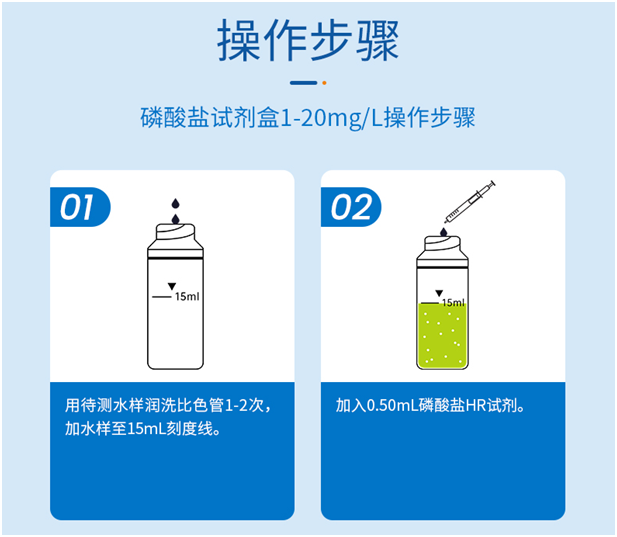 操作步骤

磷酸盐试剂盒1-20mg/L操作步骤

01

15ml

用待测水样润洗比色管1-2次，加水样至15mL刻度线。

02

15ml

加入0.50mL磷酸盐HR试剂。