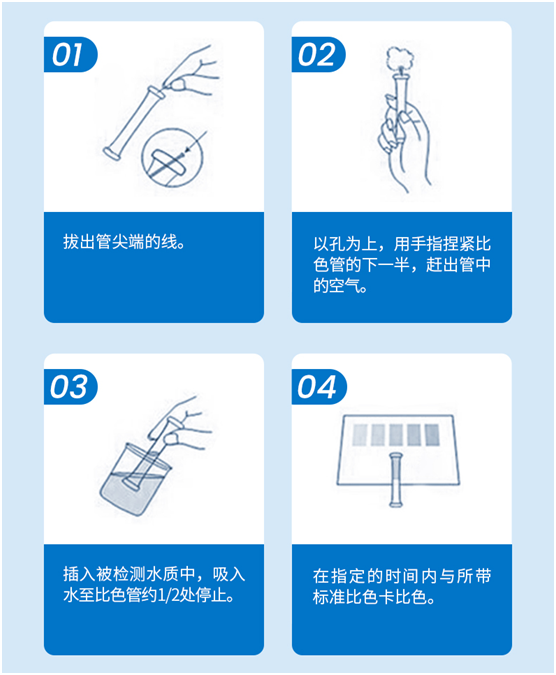 01

拔出管尖端的线。

02

以孔为上，用手指捏紧比色管的下一半，赶出管中的空气。

03

插入被检测水质中，吸入水至比色管约1/2处停止。

04

在指定的时间内与所带标准比色卡比色。