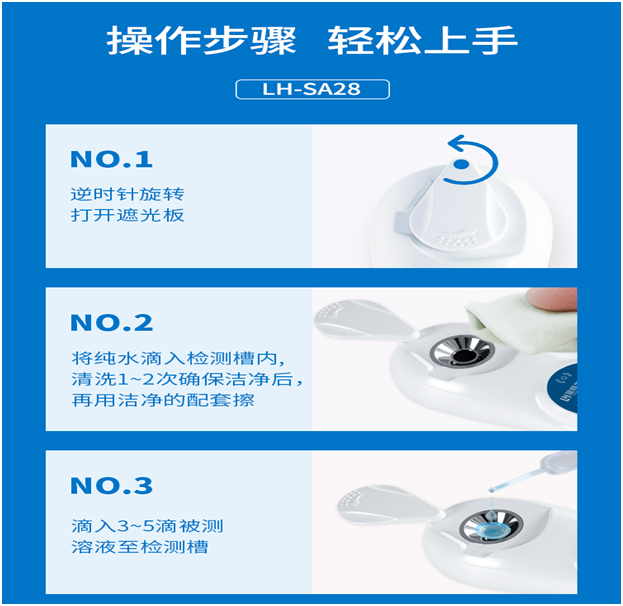 操作步骤 轻松上手

LH-SA28

NO.1

逆时针旋转
打开遮光板

NO.2

将纯水滴入检测槽内，
清洗1~2次确保洁净后，
再用洁净的配套擦

NO.3

滴入3~5滴被测
溶液至检测槽