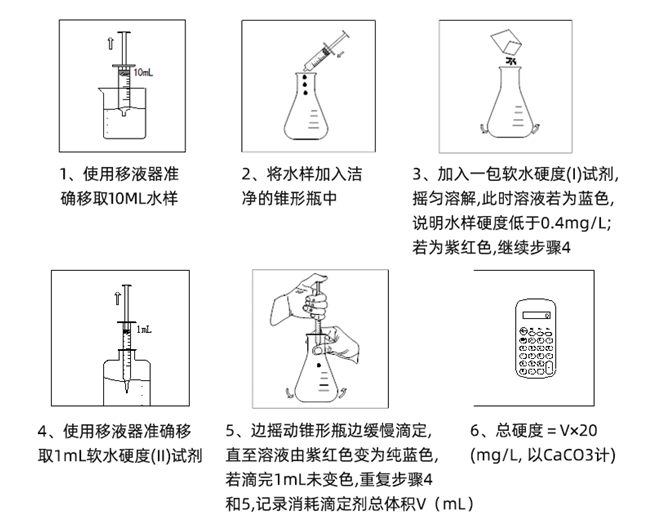 10mL

1、使用移液器准确移取10ML水样

2、将水样加入洁净的锥形瓶中

3、加入一包软水硬度(I)试剂,摇匀溶解,此时溶液若为蓝色,说明水样硬度低于0.4mg/L;若为紫红色,继续步骤4

1mL

4、使用移液器准确移取1mL软水硬度(II)试剂

5、边摇动锥形瓶边缓慢滴定,直至溶液由紫红色变为纯蓝色,若滴完1mL未变色,重复步骤4和5,记录消耗滴定剂总体积V（mL）

6、总硬度 = V×20 (mg/L, 以CaCO3计)