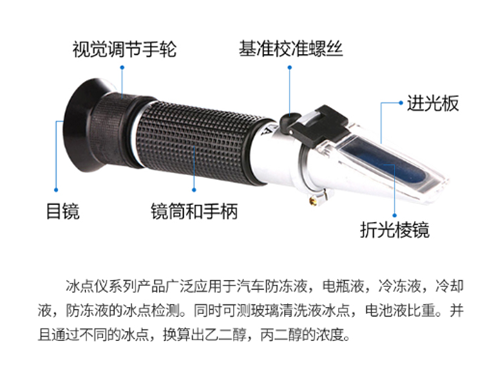 视觉调节手轮

基准校准螺丝

进光板

目镜

镜筒和手柄

折光棱镜

冰点仪系列产品广泛应用于汽车防冻液，电瓶液，冷冻液，冷却液，防冻液的冰点检测。同时可测玻璃清洗液冰点，电池液比重。并且通过不同的冰点，换算出乙二醇，丙二醇的浓度。