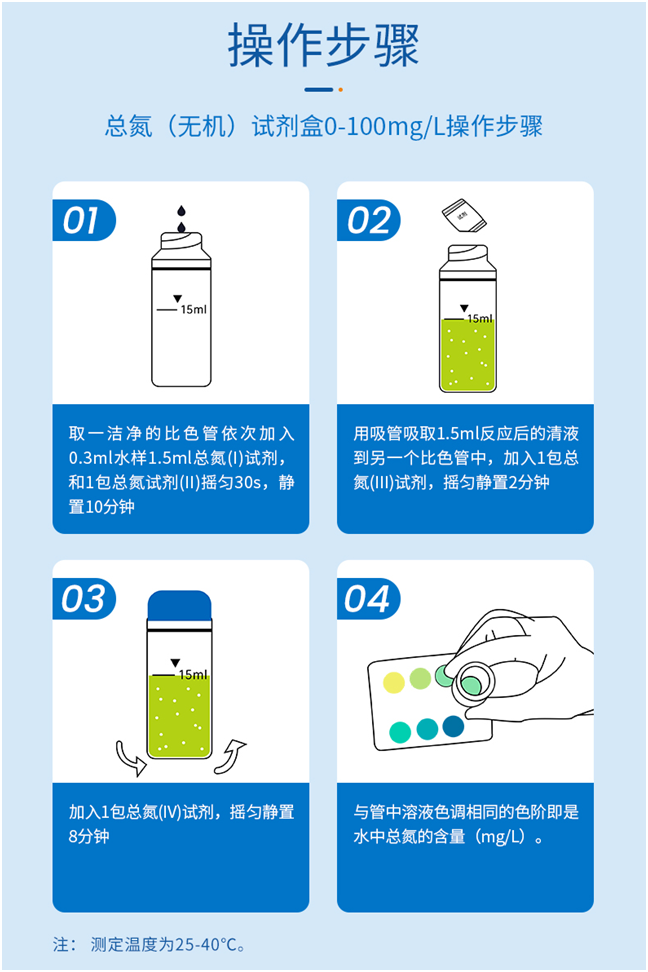 操作步骤

总氮（无机）试剂盒0-100mg/L操作步骤

01

15ml

取一洁净的比色管依次加入0.3ml水样1.5ml总氮(I)试剂，和1包总氮试剂(II)摇匀30s，静置10分钟

02

试剂

15ml

用吸管吸取1.5ml反应后的清液到另一个比色管中，加入1包总氮(III)试剂，摇匀静置2分钟

03

15ml

加入1包总氮(IV)试剂，摇匀静置8分钟

04

与管中溶液色调相同的色阶即是水中总氮的含量（mg/L）。

注：测定温度为25-40°C。