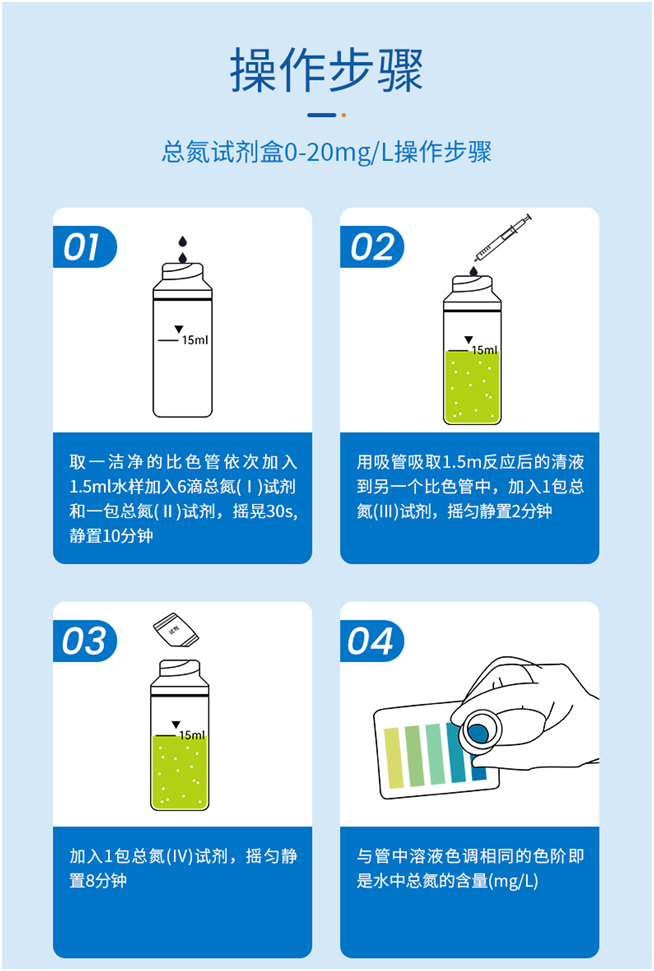 操作步骤

总氮试剂盒0-20mg/L操作步骤

01

15ml

取一洁净的比色管依次加入1.5ml水样加入6滴总氮(Ⅰ)试剂和一包总氮(Ⅱ)试剂，摇晃30s，静置10分钟

02

15ml

用吸管吸取1.5m反应后的清液到另一个比色管中，加入1包总氮(III)试剂，摇匀静置2分钟

03

试剂

15ml

加入1包总氮(IV)试剂，摇匀静置8分钟

04

与管中溶液色调相同的色阶即是水中总氮的含量(mg/L)