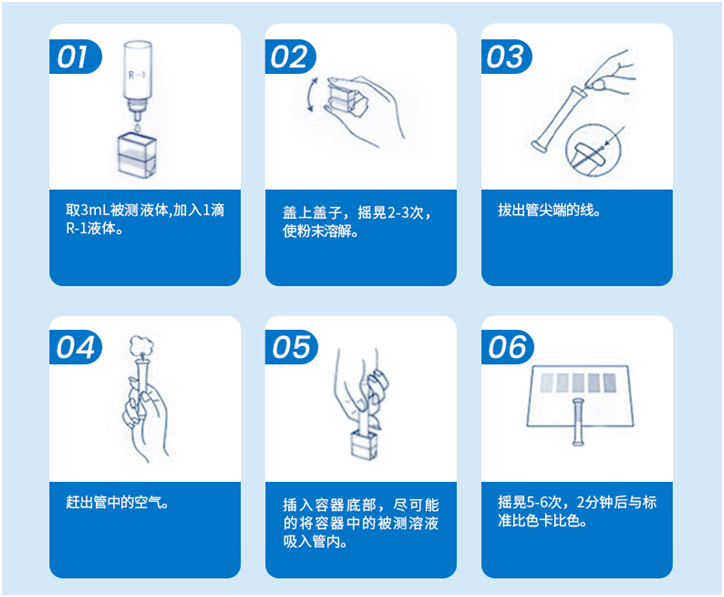 01

R-1

取3mL被测液体,加入1滴R-1液体。

02

盖上盖子，摇晃2-3次，使粉末溶解。

03

拔出管尖端的线。

04

赶出管中的空气。

05

插入容器底部，尽可能的将容器中的被测溶液吸入管内。

06

摇晃5-6次，2分钟后与标准比色卡比色。