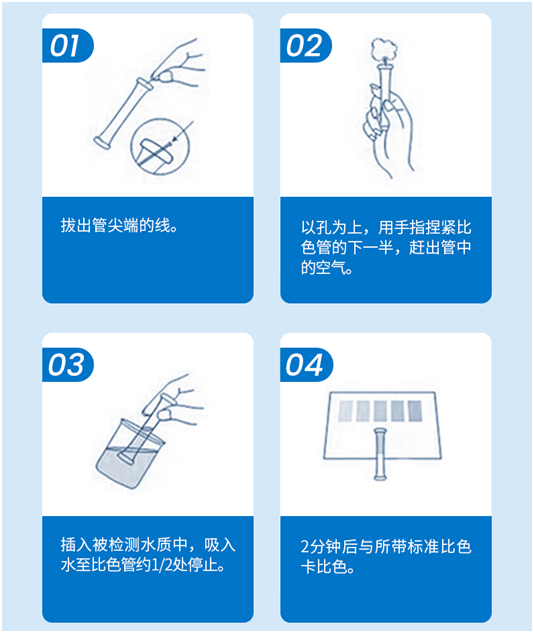 01

拔出管尖端的线。

02

以孔为上，用手指捏紧比色管的下一半，赶出管中的空气。

03

插入被检测水质中，吸入水至比色管约1/2处停止。

04

2分钟后与所带标准比色卡比色。